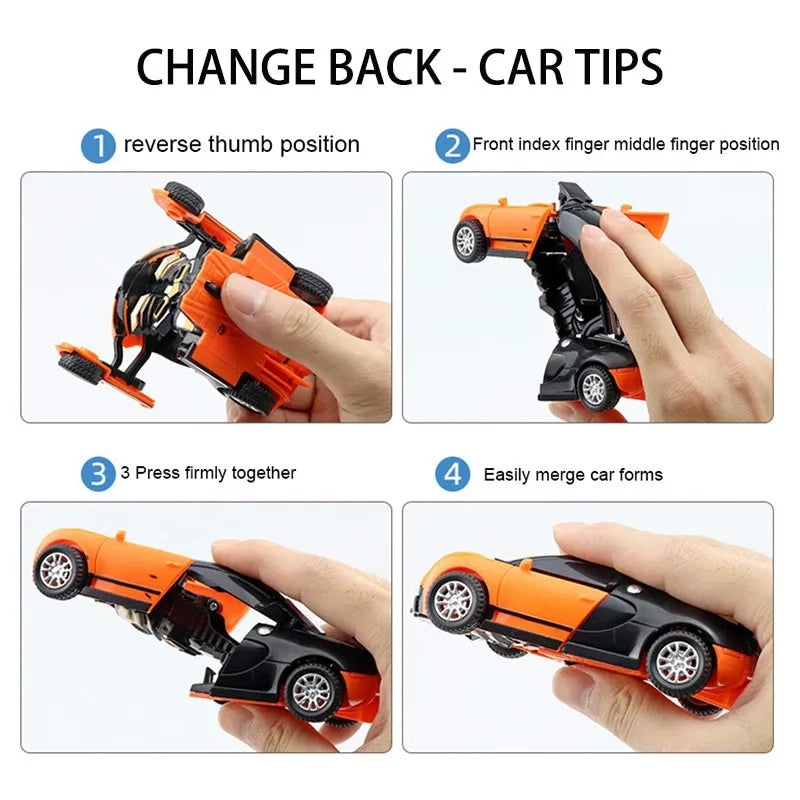 CHANGE BACK - CAR TIPS

1 reverse thumb position

2 Front index finger middle finger position

3 3 Press firmly together

4 Easily merge car forms