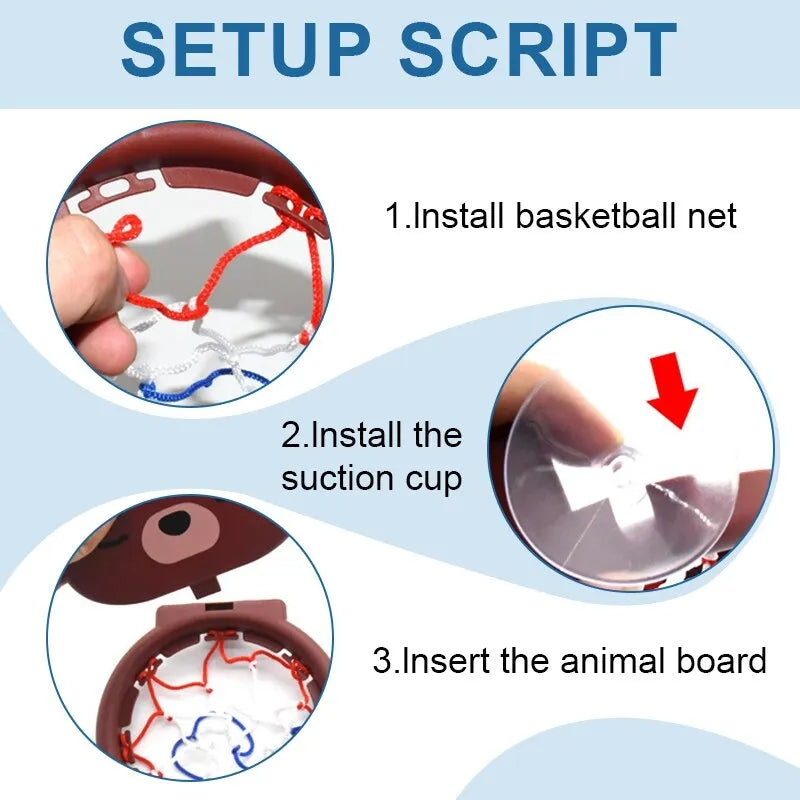 SETUP SCRIPT

1.Install basketball net

2.Install the suction cup

3.Insert the animal board